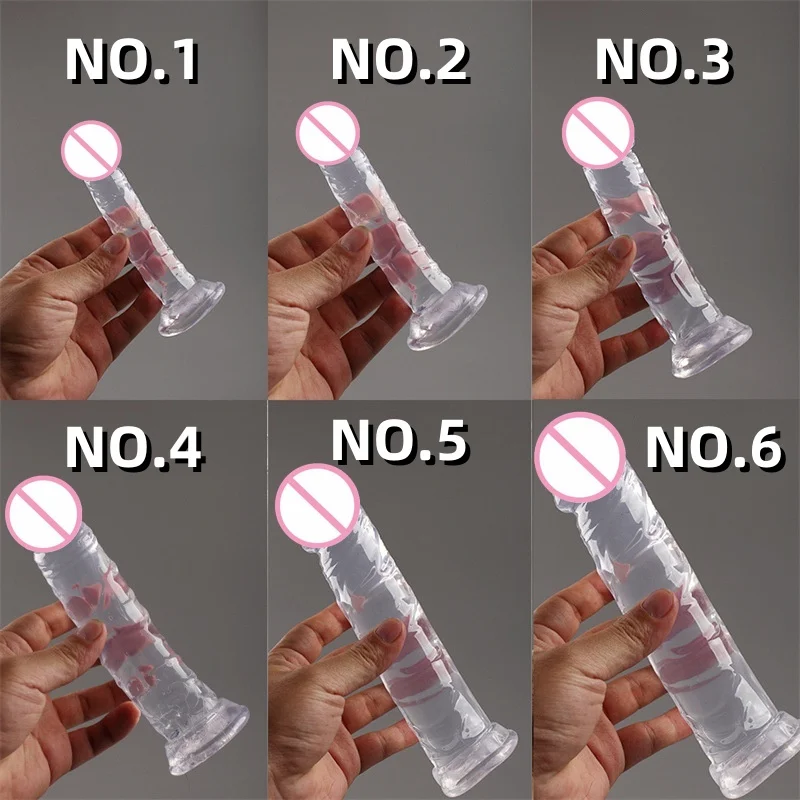 NO.1

NO.2

NO.3

NO.4

NO.5

NO.6